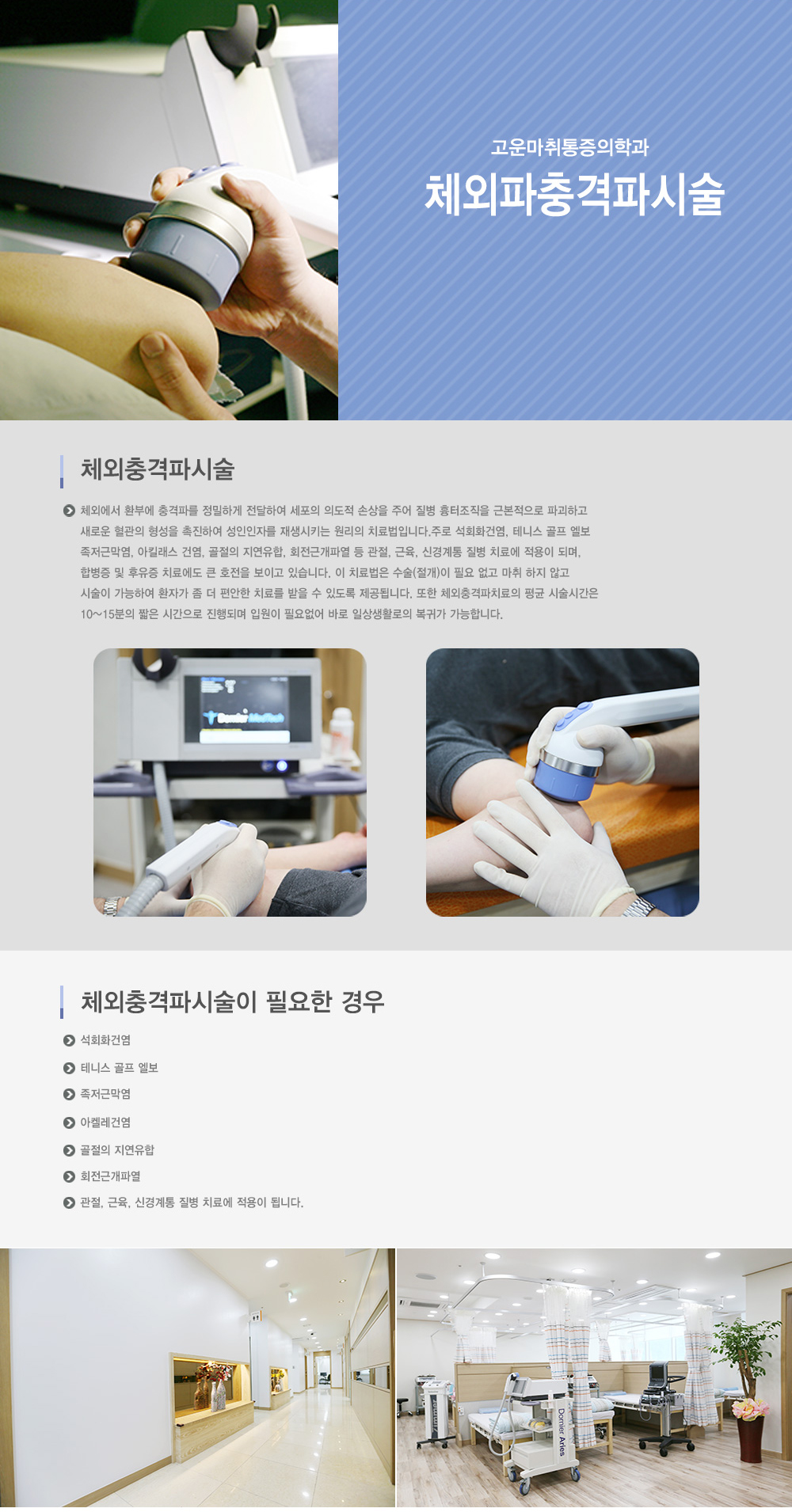 고운마취통증의학과

체외파충격파시술

체외충격파시술

체외에서 환부에 충격파를 정밀하게 전달하여 세포의 의도적 손상을 주어 질병 흉터조직을 근본적으로 파괴하고 새로운 혈관의 형성을 촉진하여 성인인자를 재생시키는 원리의 치료법입니다.주로 석회화건염, 테니스 골프 엘보 족저근막염, 아킬래스 건염, 골절의 지연유합, 회전근개파열 등 관절, 근육, 신경계통 질병 치료에 적용이 되며, 합병증 및 후유증 치료에도 큰 호전을 보이고 있습니다. 이 치료법은 수술(절개)이 필요 없고 마취 하지 않고 시술이 가능하여 환자가 좀 더 편안한 치료를 받을 수 있도록 제공됩니다. 또한 체외충격파치료의 평균 시술시간은 10~15분의 짧은 시간으로 진행되며 입원이 필요없어 바로 일상생활로의 복귀가 가능합니다.

Dornier MedTech

체외충격파시술이 필요한 경우

석회화건염

테니스 골프 엘보

족저근막염

아켈레건염

골절의 지연유합

회전근개파열

관절, 근육, 신경계통 질병 치료에 적용이 됩니다.

Dornier Aries